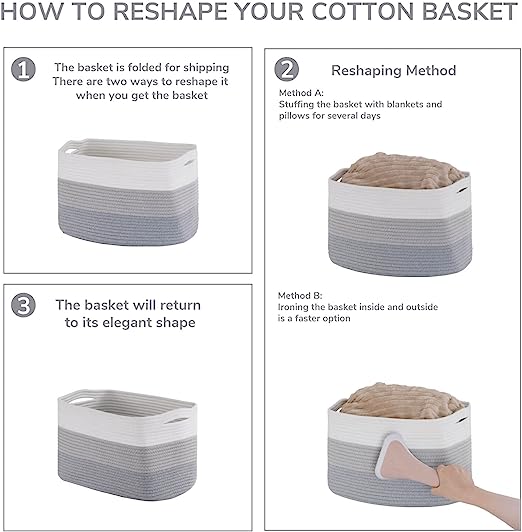 HOW TO RESHAPE YOUR COTTON BASKET

1 The basket is folded for shipping
There are two ways to reshape it when you get the basket

3 The basket will return to its elegant shape

2 Reshaping Method

Method A:
Stuffing the basket with blankets and pillows for several days

Method B:
Ironing the basket inside and outside is a faster option