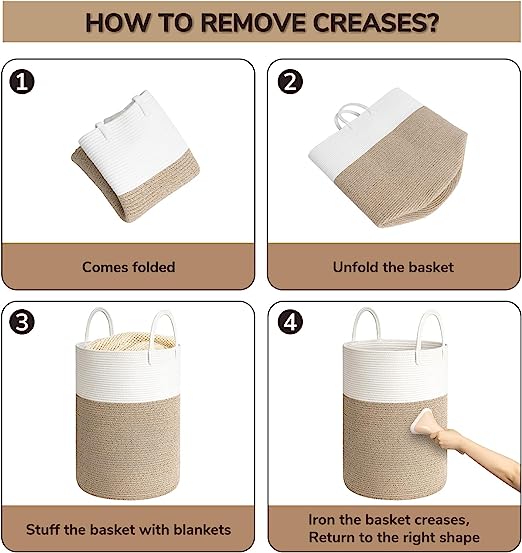 HOW TO REMOVE CREASES?

1

Comes folded

2

Unfold the basket

3

Stuff the basket with blankets

4

Iron the basket creases, Return to the right shape